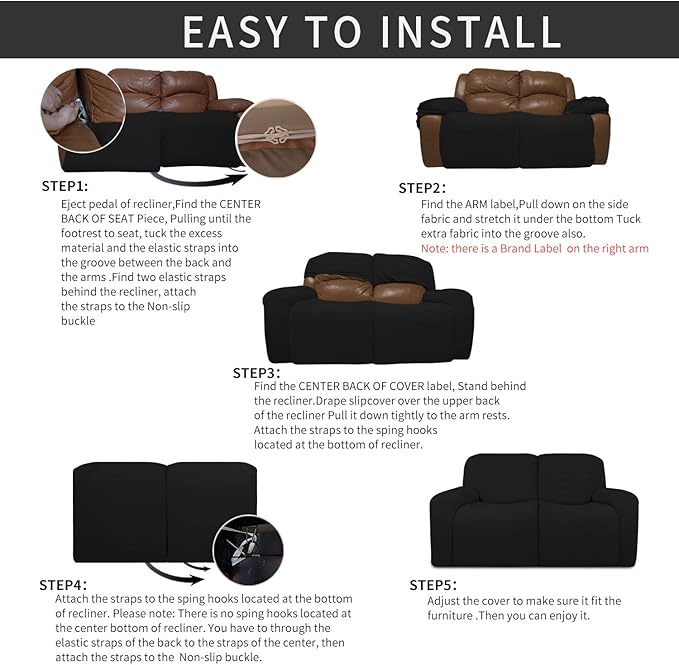 EASY TO INSTALL

STEP1:
Eject pedal of recliner,Find the CENTER BACK OF SEAT Piece, Pulling until the footrest to seat, tuck the excess material and the elastic straps into the groove between the back and the arms .Find two elastic straps behind the recliner, attach the straps to the Non-slip buckle

STEP2:
Find the ARM label,Pull down on the side fabric and stretch it under the bottom Tuck extra fabric into the groove also.
Note: there is a Brand Label on the right arm

STEP3:
Find the CENTER BACK OF COVER label, Stand behind the recliner.Drape slipcover over the upper back of the recliner Pull it down tightly to the arm rests. Attach the straps to the sping hooks located at the bottom of recliner.

STEP4:
Attach the straps to the sping hooks located at the bottom of recliner. Please note: There is no sping hooks located at the center bottom of recliner. You have to through the elastic straps of the back to the straps of the center, then attach the straps to the Non-slip buckle.

STEP5:
Adjust the cover to make sure it fit the furniture .Then you can enjoy it.