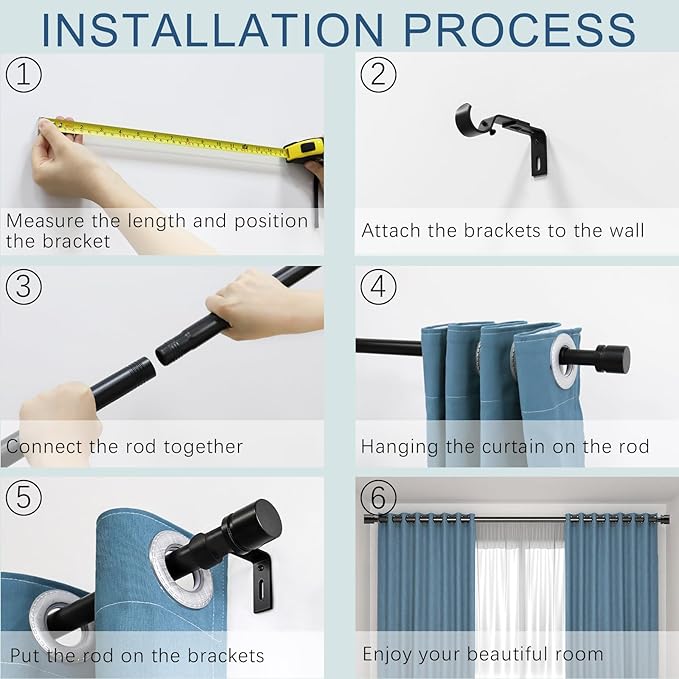 INSTALLATION PROCESS

①
Measure the length and position the bracket

②
Attach the brackets to the wall

③
Connect the rod together

④
Hanging the curtain on the rod

⑤
Put the rod on the brackets

⑥
Enjoy your beautiful room