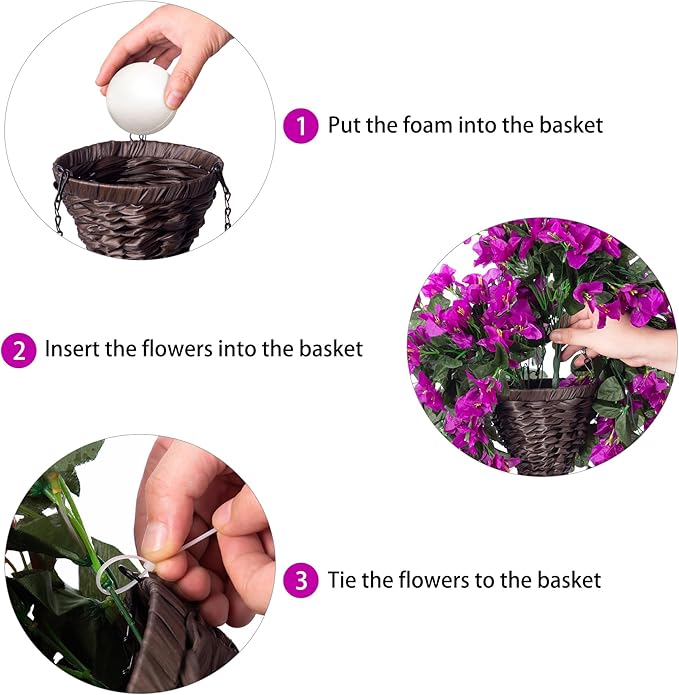 1 Put the foam into the basket

2 Insert the flowers into the basket

3 Tie the flowers to the basket