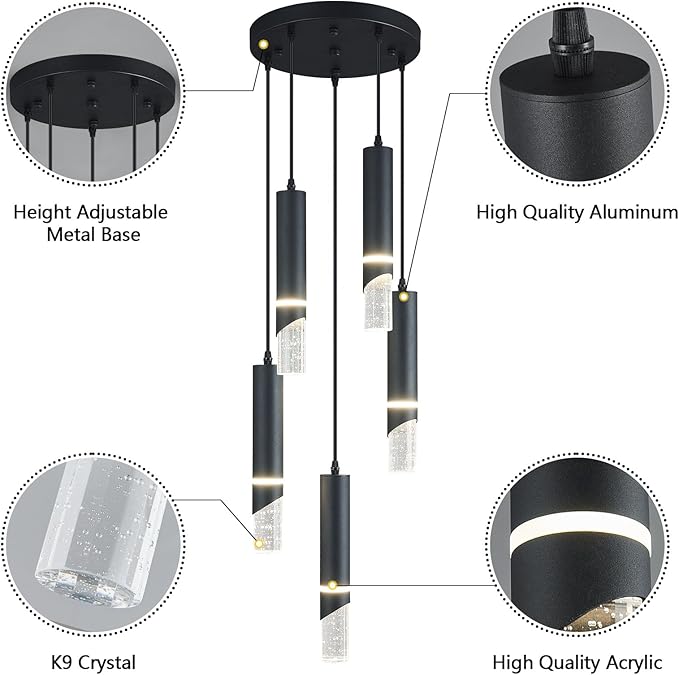 Height Adjustable Metal Base

High Quality Aluminum

K9 Crystal

High Quality Acrylic