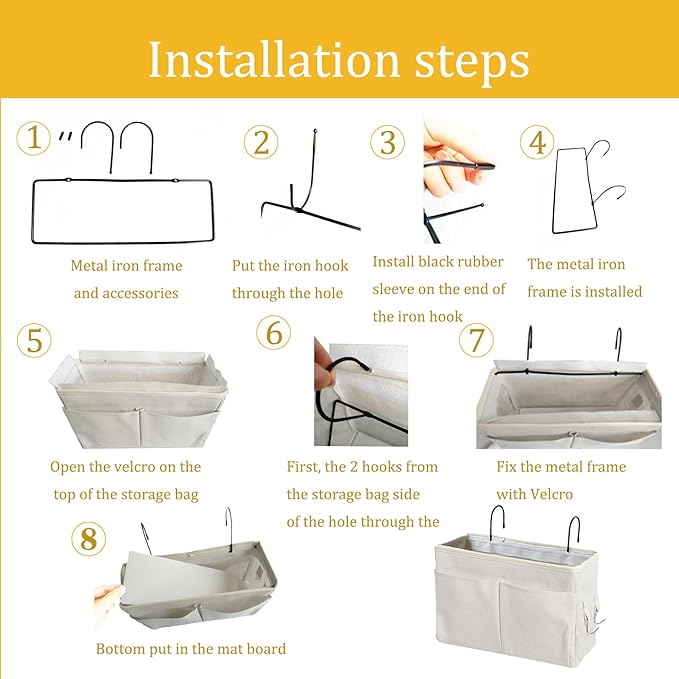 Installation steps

1

Metal iron frame and accessories

2

Put the iron hook through the hole

3

Install black rubber sleeve on the end of the iron hook

4

The metal iron frame is installed

5

Open the velcro on the top of the storage bag

6

First, the 2 hooks from the storage bag side of the hole through the

7

Fix the metal frame with Velcro

8

Bottom put in the mat board