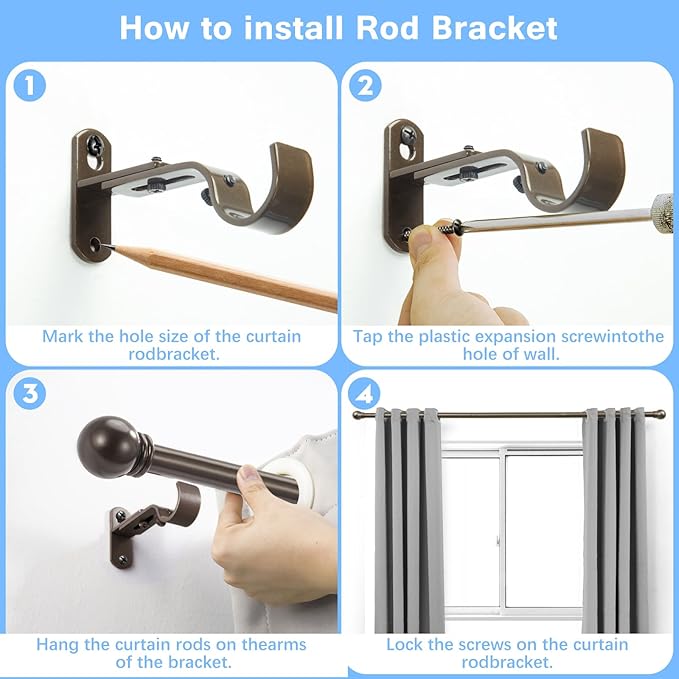 How to install Rod Bracket

1

Mark the hole size of the curtain rodbracket.

2

Tap the plastic expansion screwintothe hole of wall.

3

Hang the curtain rods on thearms of the bracket.

4

Lock the screws on the curtain rodbracket.