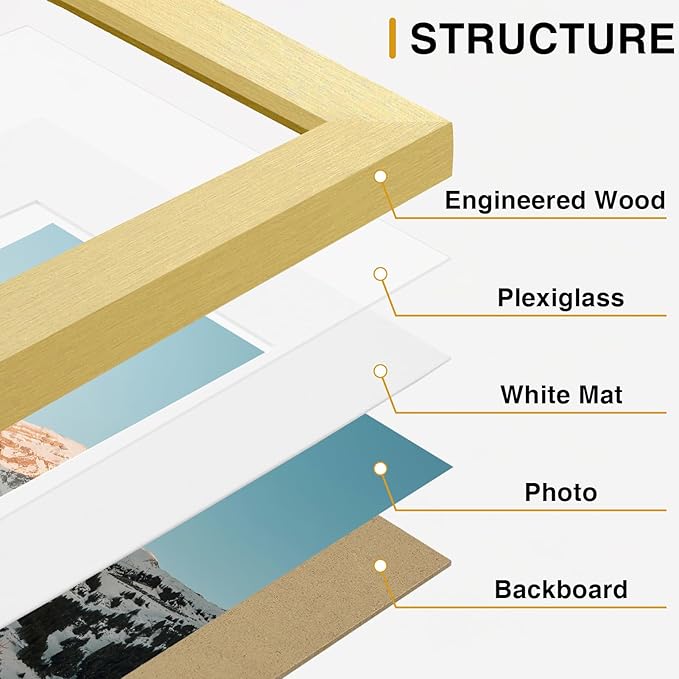 STRUCTURE

Engineered Wood

Plexiglass

White Mat

Photo

Backboard