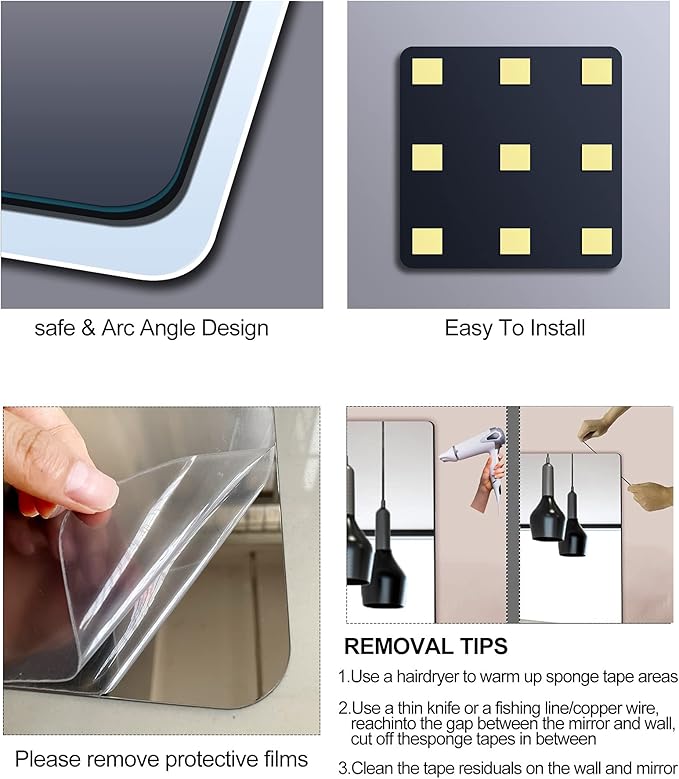 safe & Arc Angle Design

Easy To Install

Please remove protective films

REMOVAL TIPS

1.Use a hairdryer to warm up sponge tape areas

2.Use a thin knife or a fishing line/copper wire, reachinto the gap between the mirror and wall, cut off thesponge tapes in between

3.Clean the tape residuals on the wall and mirror