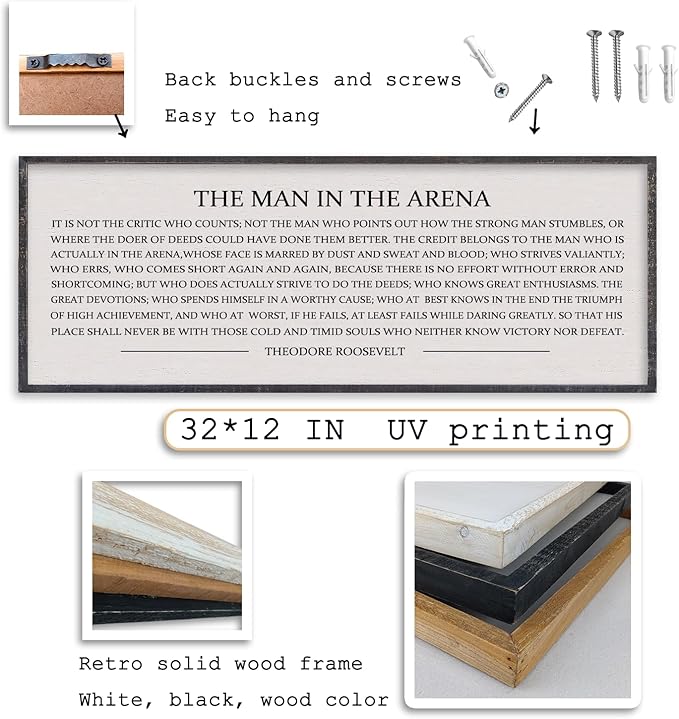 Back buckles and screws
Easy to hang

THE MAN IN THE ARENA

IT IS NOT THE CRITIC WHO COUNTS; NOT THE MAN WHO POINTS OUT HOW THE STRONG MAN STUMBLES, OR WHERE THE DOER OF DEEDS COULD HAVE DONE THEM BETTER. THE CREDIT BELONGS TO THE MAN WHO IS ACTUALLY IN THE ARENA,WHOSE FACE IS MARRED BY DUST AND SWEAT AND BLOOD; WHO STRIVES VALIANTLY; WHO ERRS, WHO COMES SHORT AGAIN AND AGAIN, BECAUSE THERE IS NO EFFORT WITHOUT ERROR AND SHORTCOMING; BUT WHO DOES ACTUALLY STRIVE TO DO THE DEEDS; WHO KNOWS GREAT ENTHUSIASMS. THE GREAT DEVOTIONS; WHO SPENDS HIMSELF IN A WORTHY CAUSE; WHO AT BEST KNOWS IN THE END THE TRIUMPH OF HIGH ACHIEVEMENT, AND WHO AT WORST, IF HE FAILS, AT LEAST FAILS WHILE DARING GREATLY. SO THAT HIS PLACE SHALL NEVER BE WITH THOSE COLD AND TIMID SOULS WHO NEITHER KNOW VICTORY NOR DEFEAT.

THEODORE ROOSEVELT

32*12 IN UV printing

Retro solid wood frame
White, black, wood color