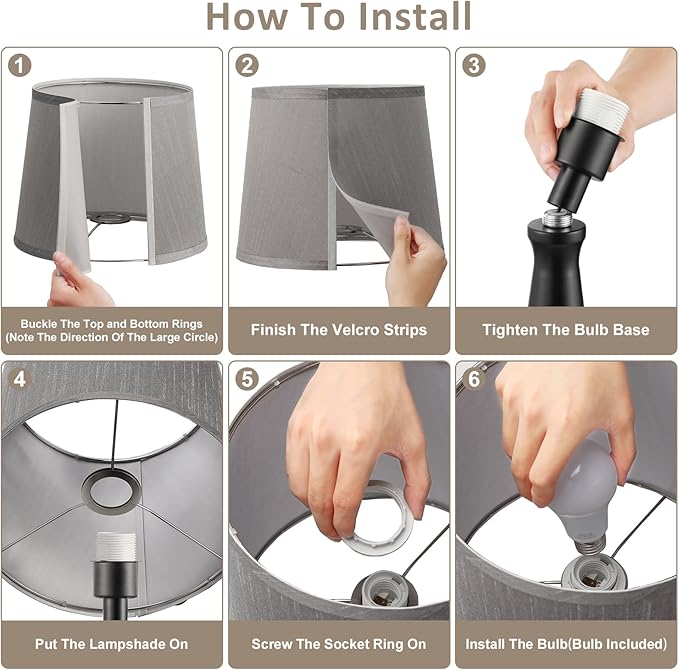 How To Install

1

Buckle The Top and Bottom Rings (Note The Direction Of The Large Circle)

2

Finish The Velcro Strips

3

Tighten The Bulb Base

4

Put The Lampshade On

5

Screw The Socket Ring On

6

Install The Bulb(Bulb Included)