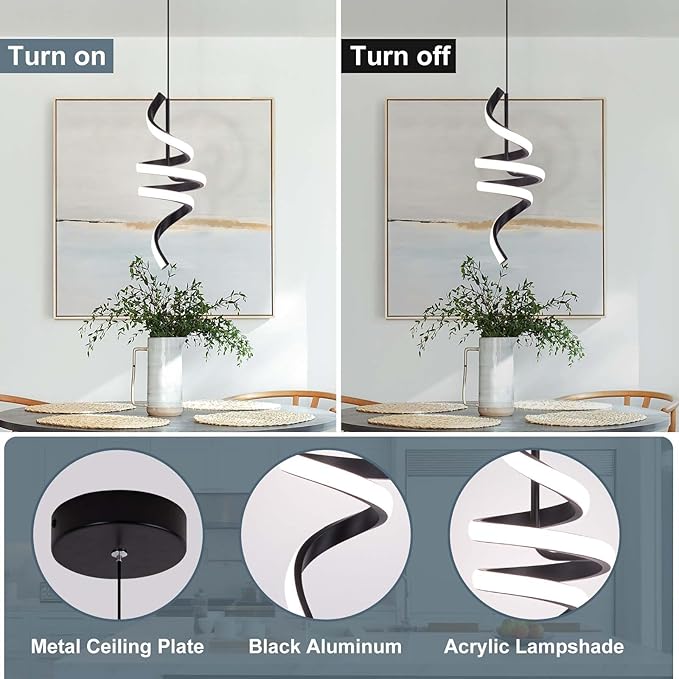 Turn on

Turn off

Metal Ceiling Plate

Black Aluminum

Acrylic Lampshade