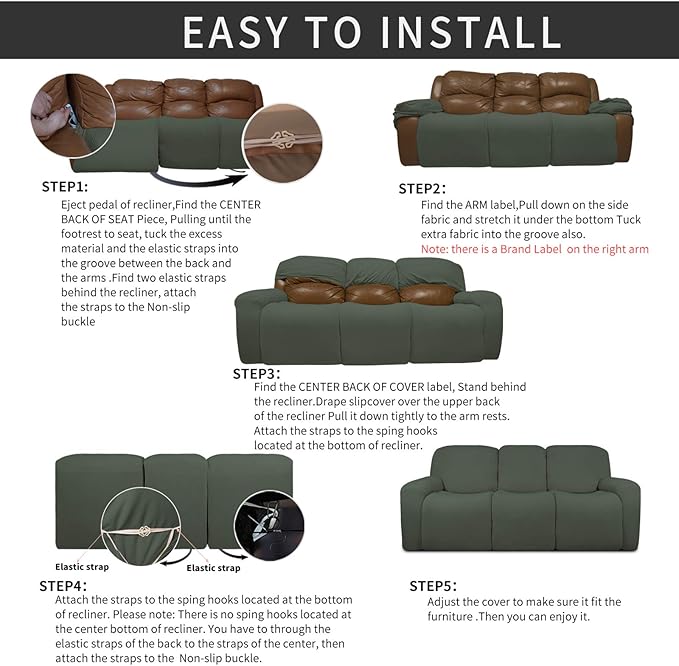 EASY TO INSTALL

STEP1:
Eject pedal of recliner,Find the CENTER BACK OF SEAT Piece, Pulling until the footrest to seat, tuck the excess material and the elastic straps into the groove between the back and the arms .Find two elastic straps behind the recliner, attach the straps to the Non-slip buckle

STEP2:
Find the ARM label,Pull down on the side fabric and stretch it under the bottom Tuck extra fabric into the groove also.
Note: there is a Brand Label on the right arm

STEP3:
Find the CENTER BACK OF COVER label, Stand behind the recliner.Drape slipcover over the upper back of the recliner Pull it down tightly to the arm rests. Attach the straps to the sping hooks located at the bottom of recliner.

Elastic strap
Elastic strap

STEP4:
Attach the straps to the sping hooks located at the bottom of recliner. Please note: There is no sping hooks located at the center bottom of recliner. You have to through the elastic straps of the back to the straps of the center, then attach the straps to the Non-slip buckle.

STEP5:
Adjust the cover to make sure it fit the furniture .Then you can enjoy it.