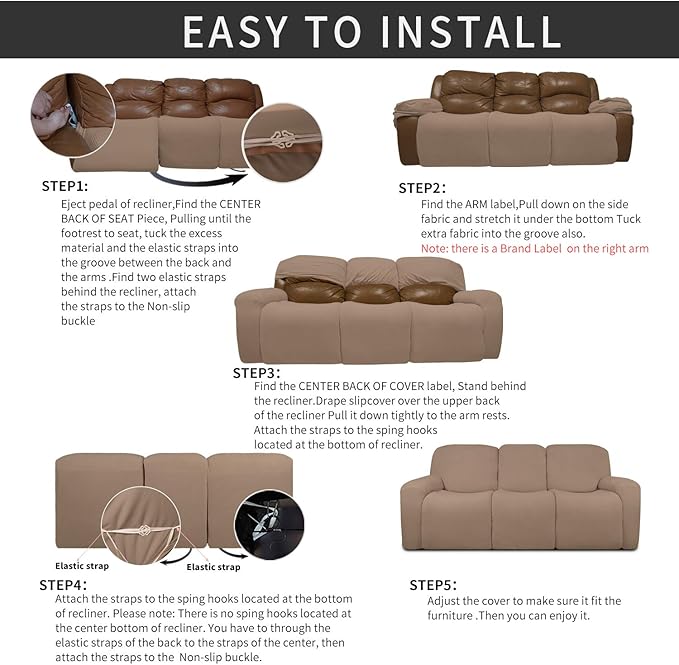 EASY TO INSTALL

STEP1:
Eject pedal of recliner,Find the CENTER BACK OF SEAT Piece, Pulling until the footrest to seat, tuck the excess material and the elastic straps into the groove between the back and the arms .Find two elastic straps behind the recliner, attach the straps to the Non-slip buckle

STEP2:
Find the ARM label,Pull down on the side fabric and stretch it under the bottom Tuck extra fabric into the groove also.
Note: there is a Brand Label on the right arm

STEP3:
Find the CENTER BACK OF COVER label, Stand behind the recliner.Drape slipcover over the upper back of the recliner Pull it down tightly to the arm rests. Attach the straps to the sping hooks located at the bottom of recliner.

Elastic strap
Elastic strap

STEP4:
Attach the straps to the sping hooks located at the bottom of recliner. Please note: There is no sping hooks located at the center bottom of recliner. You have to through the elastic straps of the back to the straps of the center, then attach the straps to the Non-slip buckle.

STEP5:
Adjust the cover to make sure it fit the furniture .Then you can enjoy it.