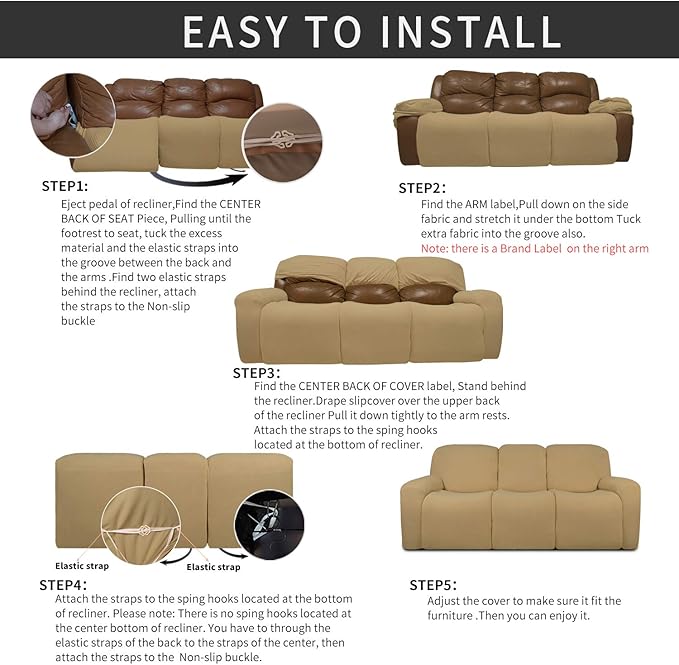 EASY TO INSTALL

STEP1:
Eject pedal of recliner,Find the CENTER BACK OF SEAT Piece, Pulling until the footrest to seat, tuck the excess material and the elastic straps into the groove between the back and the arms .Find two elastic straps behind the recliner, attach the straps to the Non-slip buckle

STEP2:
Find the ARM label,Pull down on the side fabric and stretch it under the bottom Tuck extra fabric into the groove also.
Note: there is a Brand Label on the right arm

STEP3:
Find the CENTER BACK OF COVER label, Stand behind the recliner.Drape slipcover over the upper back of the recliner Pull it down tightly to the arm rests. Attach the straps to the sping hooks located at the bottom of recliner.

Elastic strap
Elastic strap

STEP4:
Attach the straps to the sping hooks located at the bottom of recliner. Please note: There is no sping hooks located at the center bottom of recliner. You have to through the elastic straps of the back to the straps of the center, then attach the straps to the Non-slip buckle.

STEP5:
Adjust the cover to make sure it fit the furniture .Then you can enjoy it.