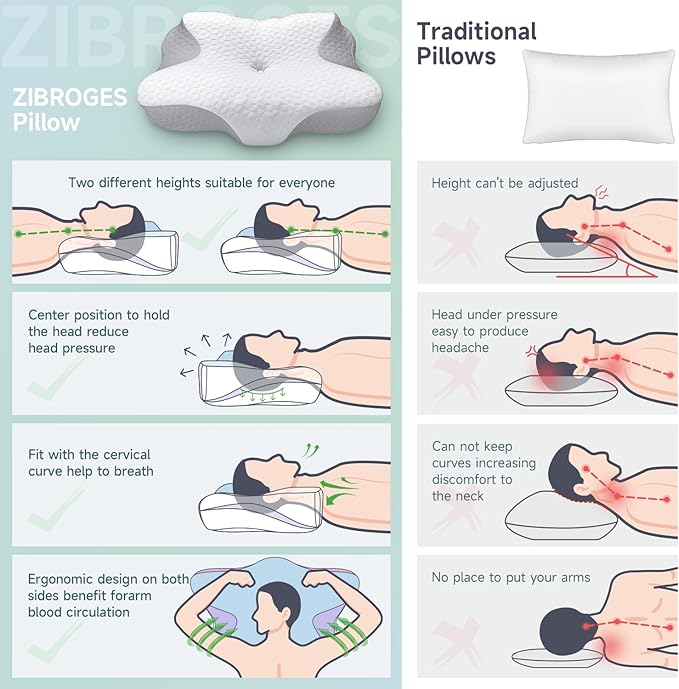 ZIBROGES

ZIBROGES Pillow

Two different heights suitable for everyone

Center position to hold the head reduce head pressure

Fit with the cervical curve help to breath

Ergonomic design on both sides benefit forarm blood circulation

Traditional Pillows

Height can't be adjusted

Head under pressure easy to produce headache

Can not keep curves increasing discomfort to the neck

No place to put your arms