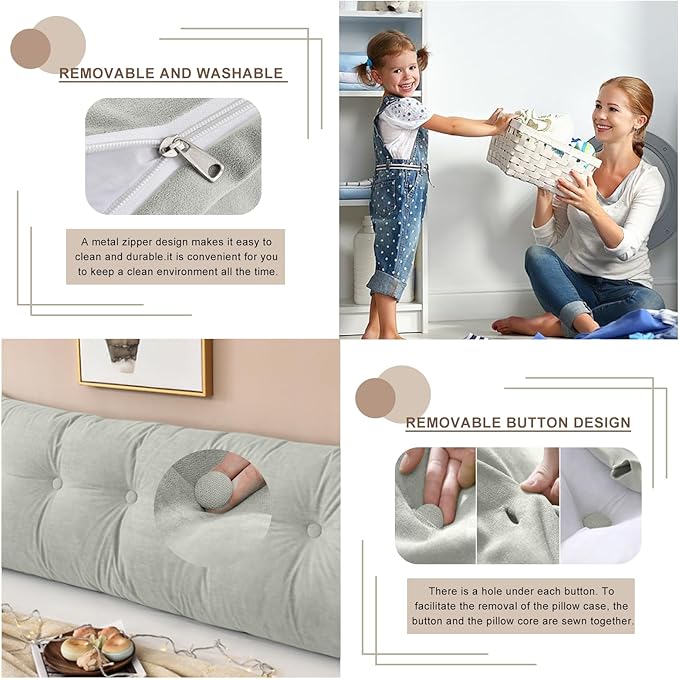 REMOVABLE AND WASHABLE

A metal zipper design makes it easy to clean and durable.it is convenient for you to keep a clean environment all the time.

REMOVABLE BUTTON DESIGN

There is a hole under each button. To facilitate the removal of the pillow case, the button and the pillow core are sewn together.