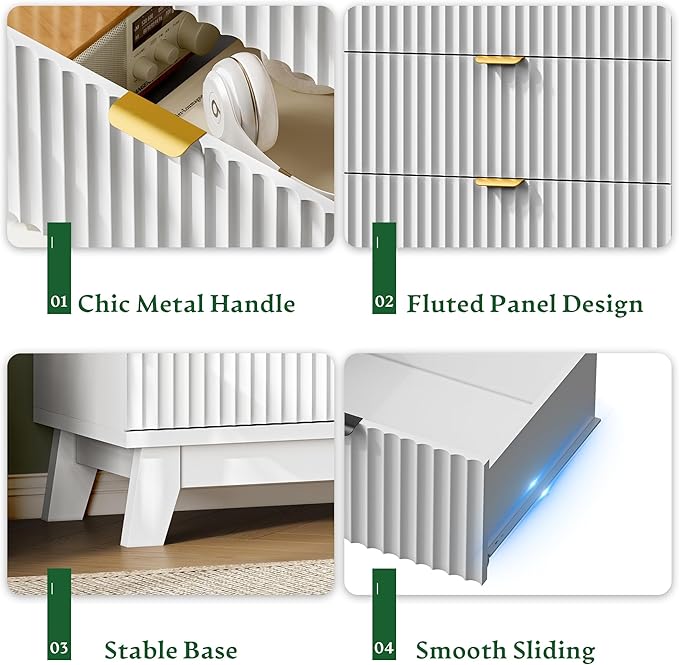 01 Chic Metal Handle

02 Fluted Panel Design

03 Stable Base

04 Smooth Sliding