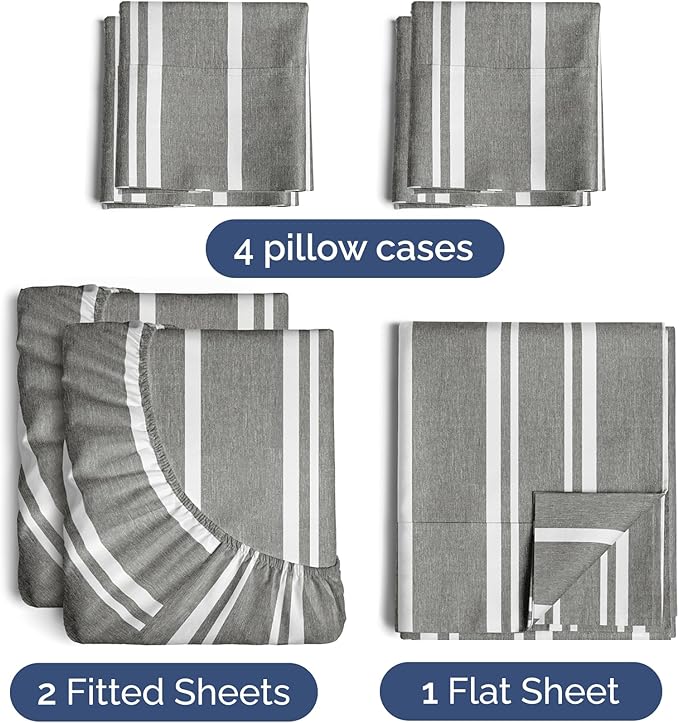 4 pillow cases

2 Fitted Sheets

1 Flat Sheet