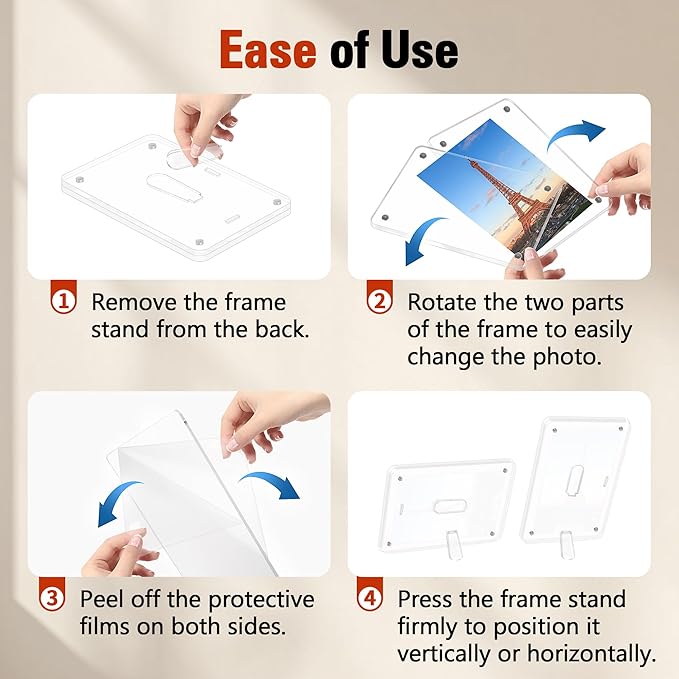 Ease of Use

1 Remove the frame stand from the back.

2 Rotate the two parts of the frame to easily change the photo.

3 Peel off the protective films on both sides.

4 Press the frame stand firmly to position it vertically or horizontally.