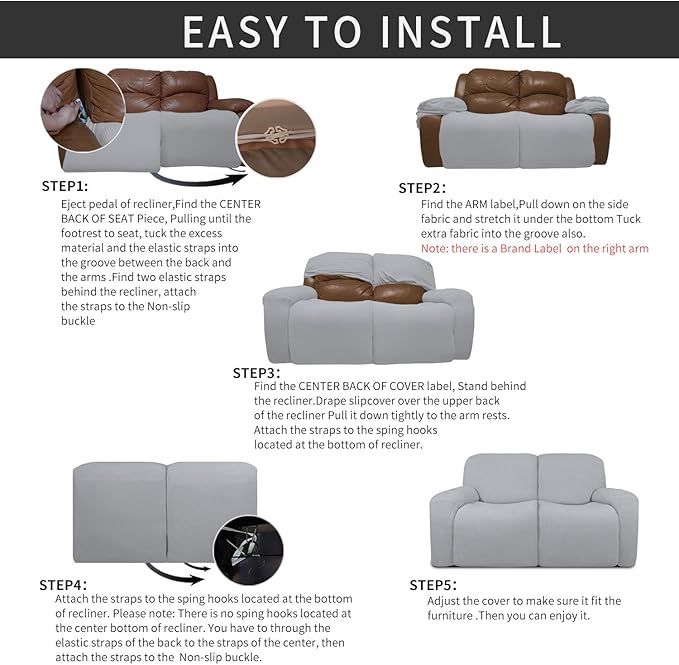 EASY TO INSTALL

STEP1:
Eject pedal of recliner,Find the CENTER BACK OF SEAT Piece, Pulling until the footrest to seat, tuck the excess material and the elastic straps into the groove between the back and the arms .Find two elastic straps behind the recliner, attach the straps to the Non-slip buckle

STEP2:
Find the ARM label,Pull down on the side fabric and stretch it under the bottom Tuck extra fabric into the groove also.
Note: there is a Brand Label on the right arm

STEP3:
Find the CENTER BACK OF COVER label, Stand behind the recliner.Drape slipcover over the upper back of the recliner Pull it down tightly to the arm rests. Attach the straps to the sping hooks located at the bottom of recliner.

STEP4:
Attach the straps to the sping hooks located at the bottom of recliner. Please note: There is no sping hooks located at the center bottom of recliner. You have to through the elastic straps of the back to the straps of the center, then attach the straps to the Non-slip buckle.

STEP5:
Adjust the cover to make sure it fit the furniture .Then you can enjoy it.