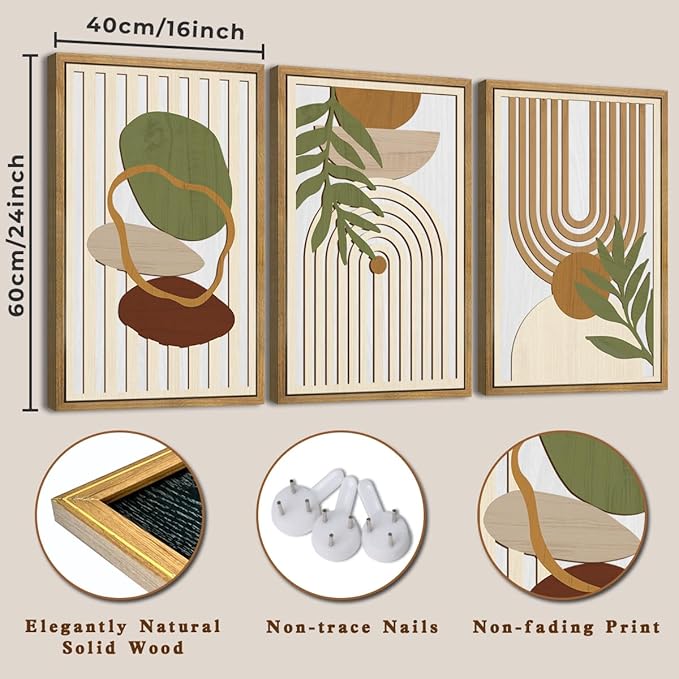 40cm/16inch

60cm/24inch

Elegantly Natural Solid Wood

Non-trace Nails

Non-fading Print