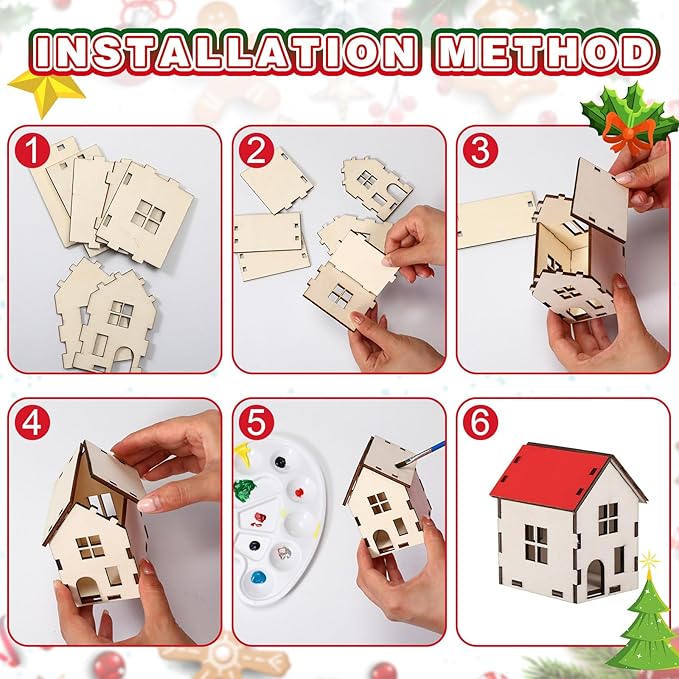 INSTALLATION METHOD

1

2

3

4

5

6