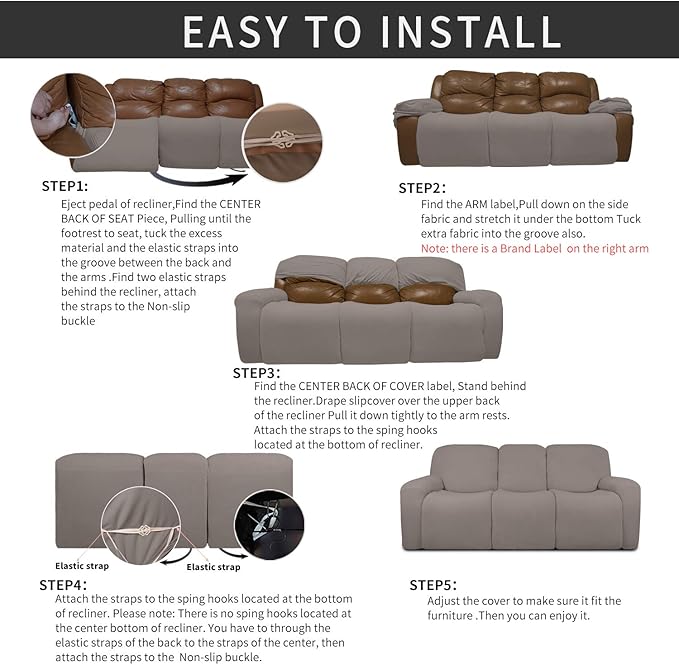 EASY TO INSTALL

STEP1:
Eject pedal of recliner,Find the CENTER BACK OF SEAT Piece, Pulling until the footrest to seat, tuck the excess material and the elastic straps into the groove between the back and the arms .Find two elastic straps behind the recliner, attach the straps to the Non-slip buckle

STEP2:
Find the ARM label,Pull down on the side fabric and stretch it under the bottom Tuck extra fabric into the groove also.
Note: there is a Brand Label on the right arm

STEP3:
Find the CENTER BACK OF COVER label, Stand behind the recliner.Drape slipcover over the upper back of the recliner Pull it down tightly to the arm rests. Attach the straps to the sping hooks located at the bottom of recliner.

Elastic strap
Elastic strap

STEP4:
Attach the straps to the sping hooks located at the bottom of recliner. Please note: There is no sping hooks located at the center bottom of recliner. You have to through the elastic straps of the back to the straps of the center, then attach the straps to the Non-slip buckle.

STEP5:
Adjust the cover to make sure it fit the furniture .Then you can enjoy it.