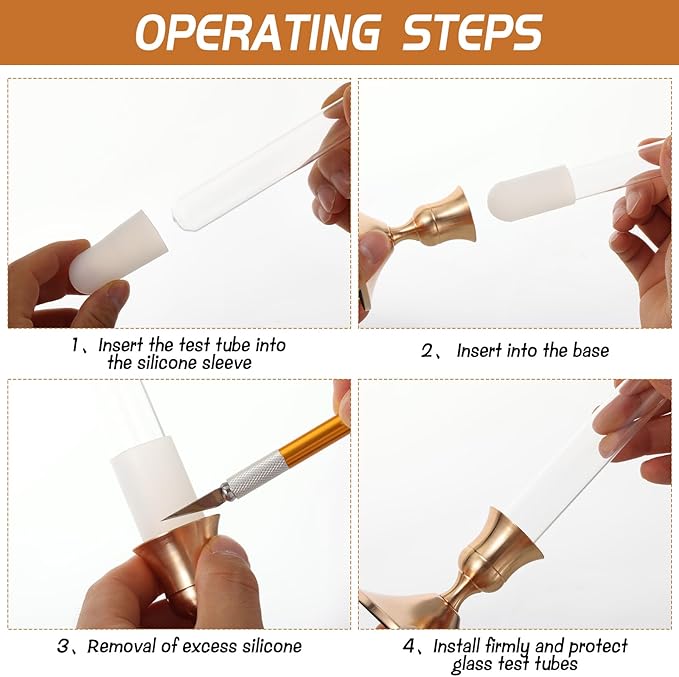 OPERATING STEPS

1、Insert the test tube into the silicone sleeve

2、 Insert into the base

3、Removal of excess silicone

4、Install firmly and protect glass test tubes