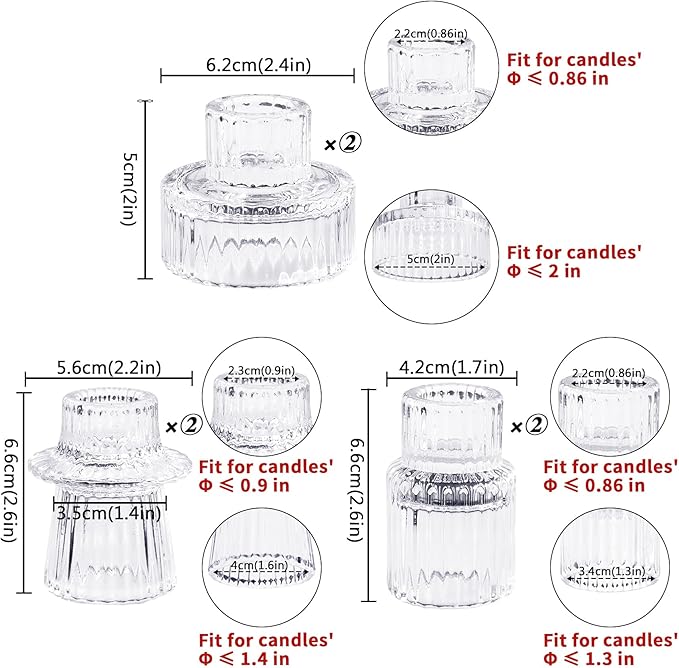 6.2cm(2.4in)

5cm(2in)

×②

2.2cm(0.86in)

Fit for candles' Φ ≤ 0.86 in

5cm(2in)

Fit for candles' Φ ≤ 2 in

5.6cm(2.2in)

6.6cm(2.6in)

3.5cm(1.4in)

×②

2.3cm(0.9in)

Fit for candles' Φ ≤ 0.9 in

4cm(1.6in)

Fit for candles' Φ ≤ 1.4 in

4.2cm(1.7in)

6.6cm(2.6in)

×②

2.2cm(0.86in)

Fit for candles' Φ ≤ 0.86 in

3.4cm(1.3in)

Fit for candles' Φ ≤ 1.3 in