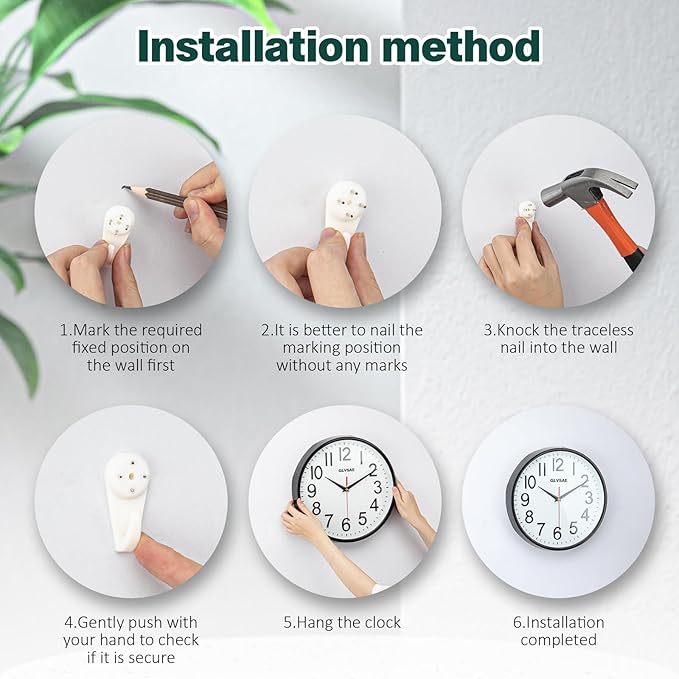 Installation method

1.Mark the required fixed position on the wall first

2.It is better to nail the marking position without any marks

3.Knock the traceless nail into the wall

GLVSAE
12 1 2 3 4 5 6 7 8 9 10 11

GLVSAE
12 1 2 3 4 5 6 7 8 9 10 11

4.Gently push with your hand to check if it is secure

5.Hang the clock

6.Installation completed