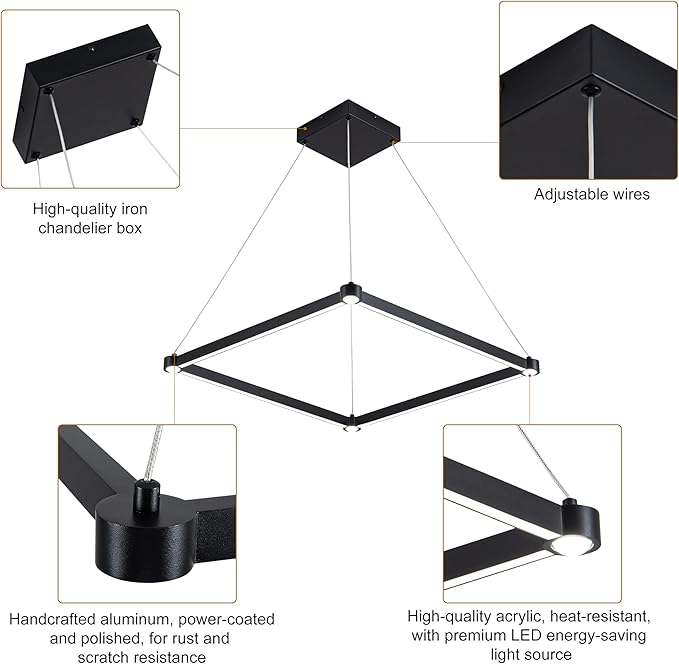 High-quality iron chandelier box

Adjustable wires

Handcrafted aluminum, power-coated and polished, for rust and scratch resistance

High-quality acrylic, heat-resistant, with premium LED energy-saving light source