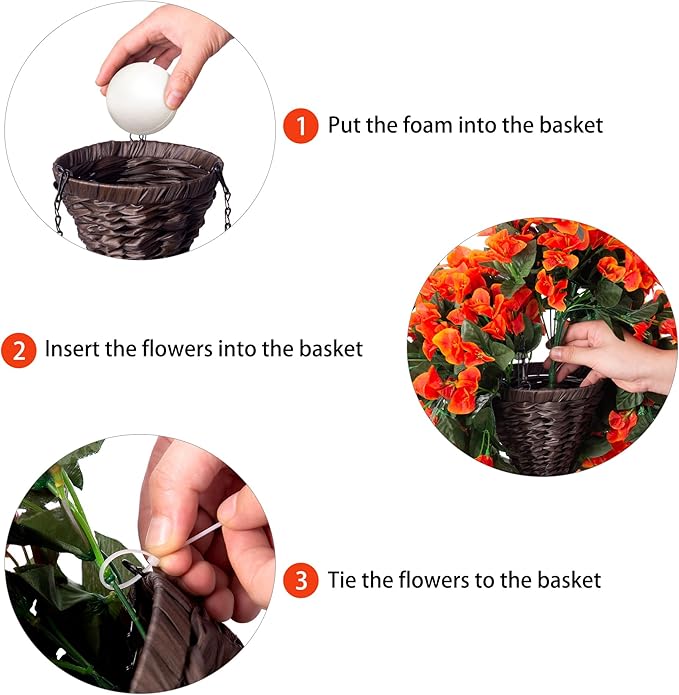 1 Put the foam into the basket

2 Insert the flowers into the basket

3 Tie the flowers to the basket