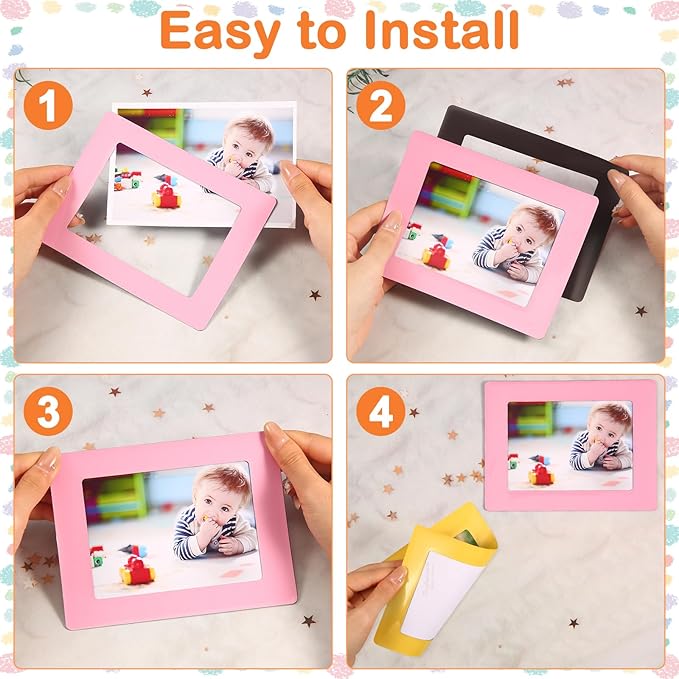 Easy to Install

1

2

3

4