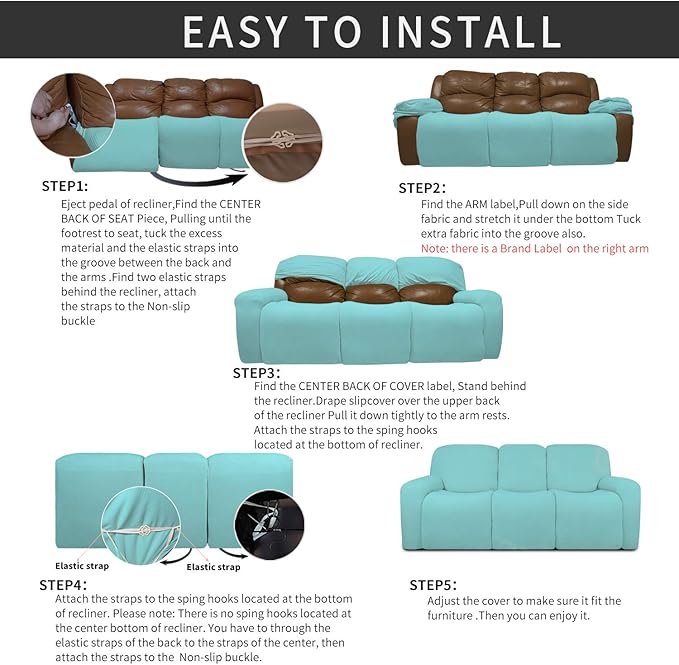 EASY TO INSTALL

STEP1:
Eject pedal of recliner,Find the CENTER BACK OF SEAT Piece, Pulling until the footrest to seat, tuck the excess material and the elastic straps into the groove between the back and the arms .Find two elastic straps behind the recliner, attach the straps to the Non-slip buckle

STEP2:
Find the ARM label,Pull down on the side fabric and stretch it under the bottom Tuck extra fabric into the groove also.
Note: there is a Brand Label on the right arm

STEP3:
Find the CENTER BACK OF COVER label, Stand behind the recliner.Drape slipcover over the upper back of the recliner Pull it down tightly to the arm rests. Attach the straps to the sping hooks located at the bottom of recliner.

Elastic strap
Elastic strap

STEP4:
Attach the straps to the sping hooks located at the bottom of recliner. Please note: There is no sping hooks located at the center bottom of recliner. You have to through the elastic straps of the back to the straps of the center, then attach the straps to the Non-slip buckle.

STEP5:
Adjust the cover to make sure it fit the furniture .Then you can enjoy it.