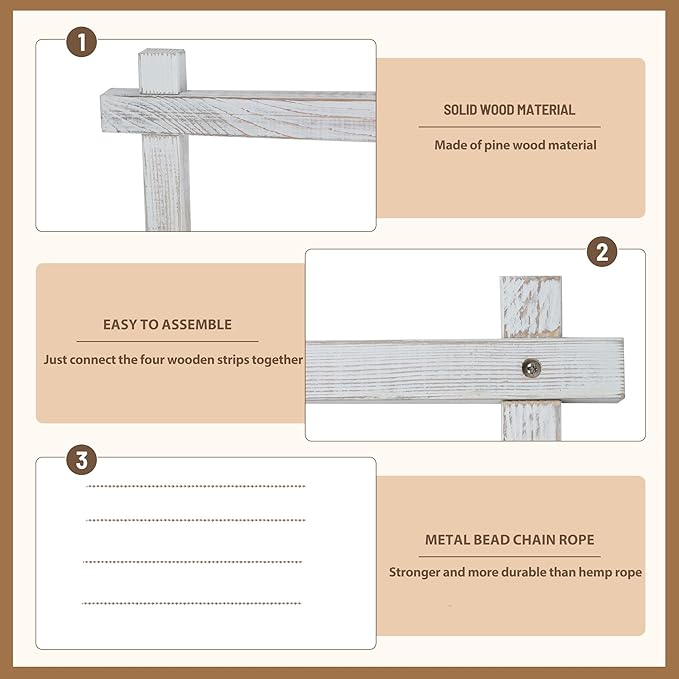 1

SOLID WOOD MATERIAL

Made of pine wood material

2

EASY TO ASSEMBLE

Just connect the four wooden strips together

3

METAL BEAD CHAIN ROPE

Stronger and more durable than hemp rope