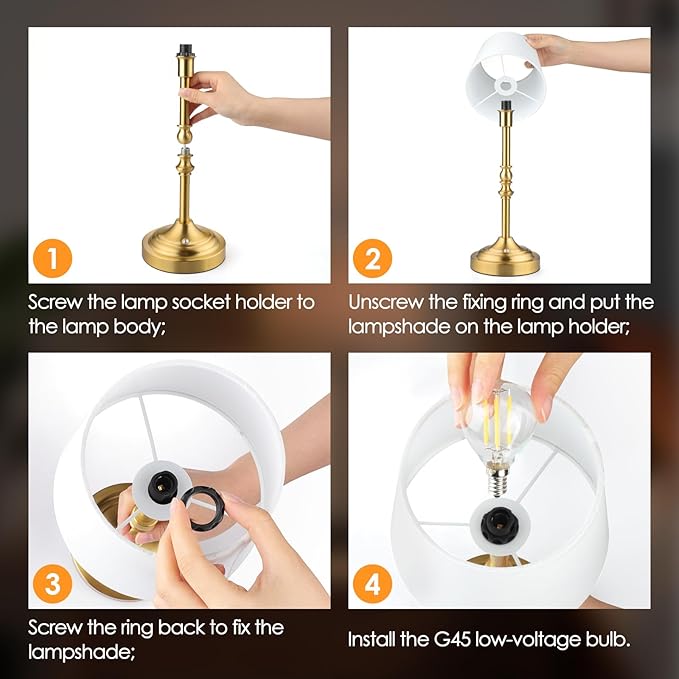 1

Screw the lamp socket holder to the lamp body;

2

Unscrew the fixing ring and put the lampshade on the lamp holder;

3

Screw the ring back to fix the lampshade;

4

Install the G45 low-voltage bulb.