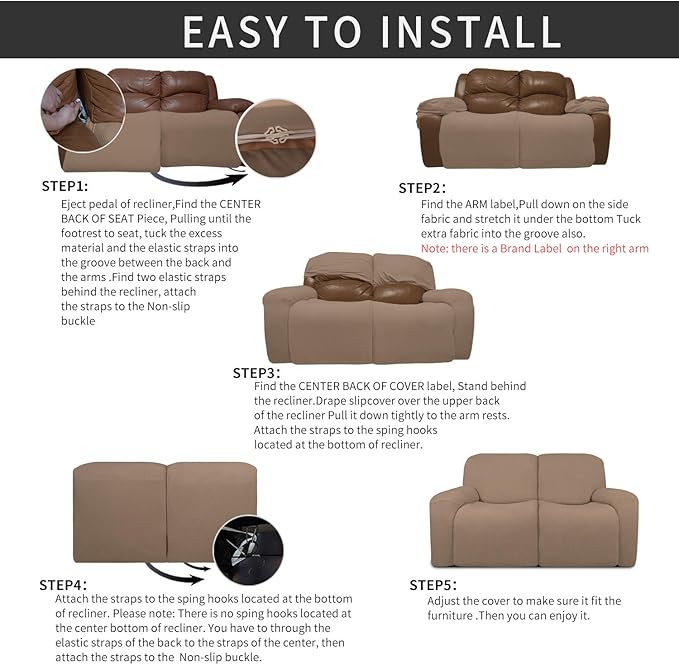 EASY TO INSTALL

STEP1:
Eject pedal of recliner,Find the CENTER BACK OF SEAT Piece, Pulling until the footrest to seat, tuck the excess material and the elastic straps into the groove between the back and the arms .Find two elastic straps behind the recliner, attach the straps to the Non-slip buckle

STEP2:
Find the ARM label,Pull down on the side fabric and stretch it under the bottom Tuck extra fabric into the groove also.
Note: there is a Brand Label on the right arm

STEP3:
Find the CENTER BACK OF COVER label, Stand behind the recliner.Drape slipcover over the upper back of the recliner Pull it down tightly to the arm rests. Attach the straps to the sping hooks located at the bottom of recliner.

STEP4:
Attach the straps to the sping hooks located at the bottom of recliner. Please note: There is no sping hooks located at the center bottom of recliner. You have to through the elastic straps of the back to the straps of the center, then attach the straps to the Non-slip buckle.

STEP5:
Adjust the cover to make sure it fit the furniture .Then you can enjoy it.