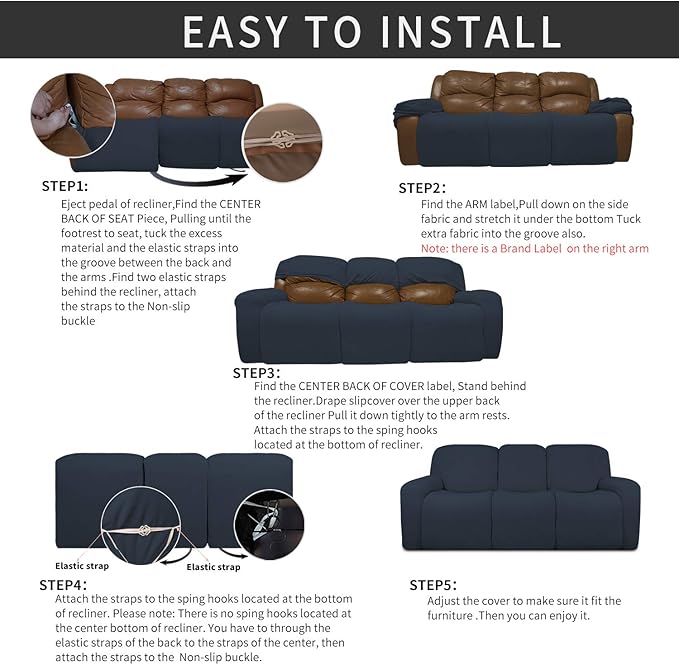 EASY TO INSTALL

STEP1:
Eject pedal of recliner,Find the CENTER BACK OF SEAT Piece, Pulling until the footrest to seat, tuck the excess material and the elastic straps into the groove between the back and the arms .Find two elastic straps behind the recliner, attach the straps to the Non-slip buckle

STEP2:
Find the ARM label,Pull down on the side fabric and stretch it under the bottom Tuck extra fabric into the groove also.
Note: there is a Brand Label on the right arm

STEP3:
Find the CENTER BACK OF COVER label, Stand behind the recliner.Drape slipcover over the upper back of the recliner Pull it down tightly to the arm rests. Attach the straps to the sping hooks located at the bottom of recliner.

Elastic strap
Elastic strap

STEP4:
Attach the straps to the sping hooks located at the bottom of recliner. Please note: There is no sping hooks located at the center bottom of recliner. You have to through the elastic straps of the back to the straps of the center, then attach the straps to the Non-slip buckle.

STEP5:
Adjust the cover to make sure it fit the furniture .Then you can enjoy it.