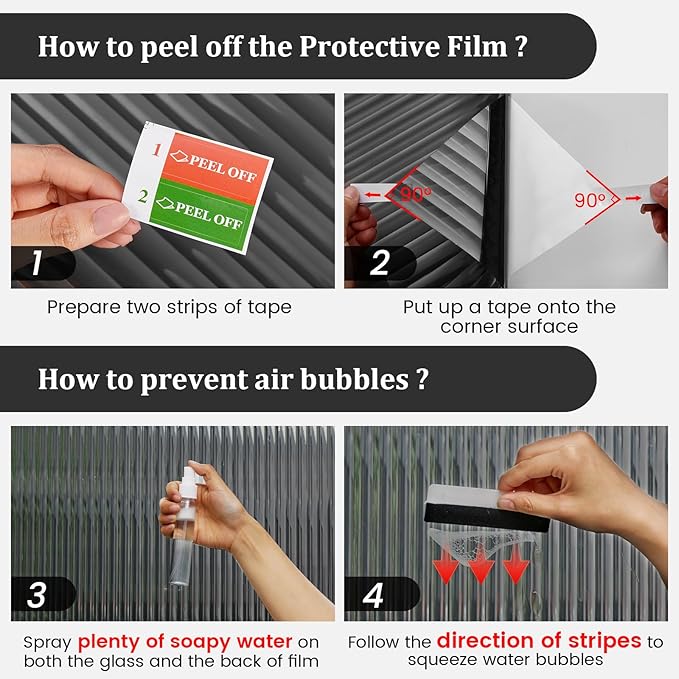 How to peel off the Protective Film ?

1 PEEL OFF
2 PEEL OFF

1

Prepare two strips of tape

90°
90°

2

Put up a tape onto the corner surface

How to prevent air bubbles ?

3

Spray plenty of soapy water on both the glass and the back of film

4

Follow the direction of stripes to squeeze water bubbles