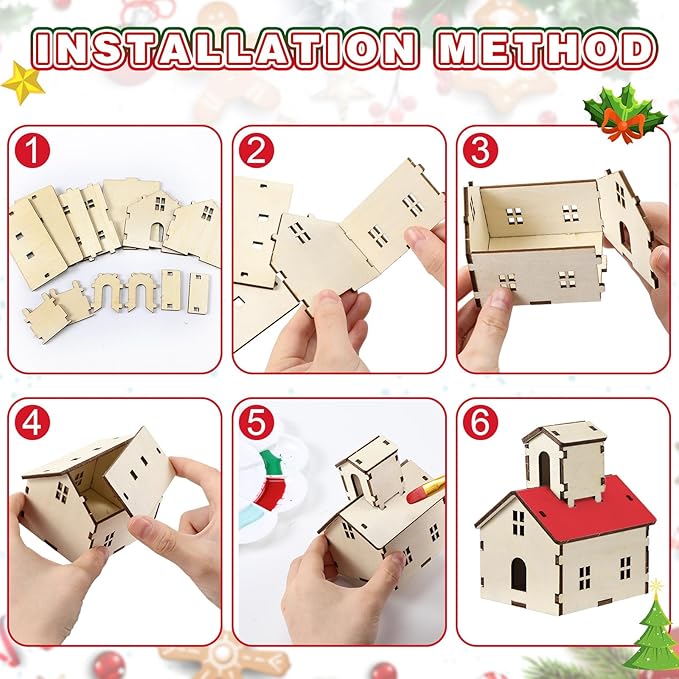 INSTALLATION METHOD

1

2

3

4

5

6