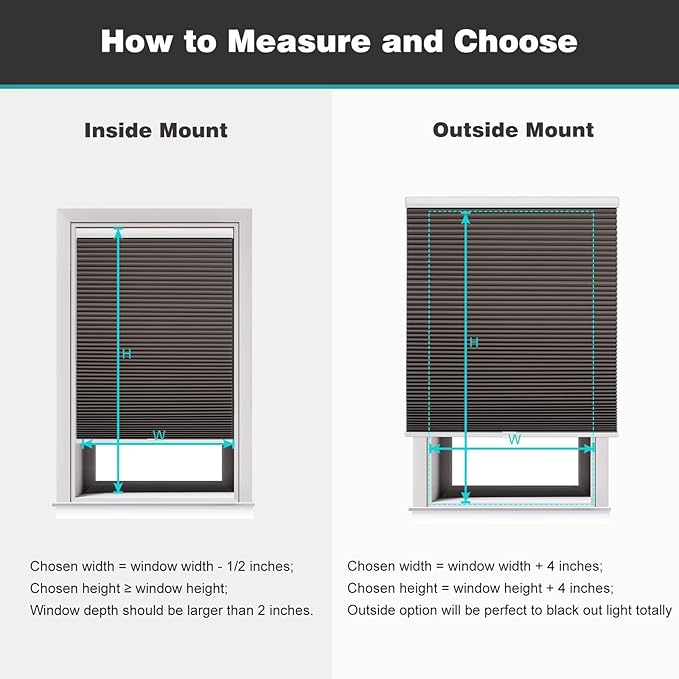 How to Measure and Choose

Inside Mount

H

W

Chosen width = window width - 1/2 inches;
Chosen height ≥ window height;
Window depth should be larger than 2 inches.

Outside Mount

H

W

Chosen width = window width + 4 inches;
Chosen height = window height + 4 inches;
Outside option will be perfect to black out light totally