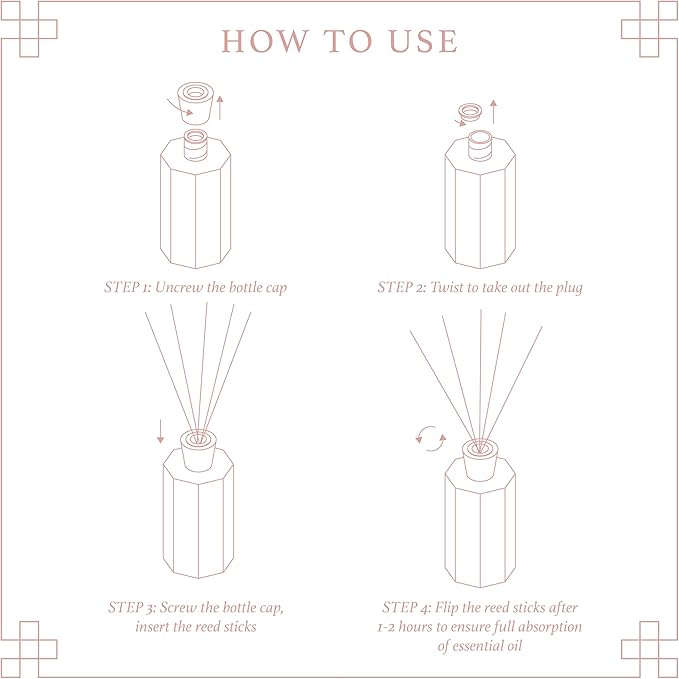 HOW TO USE

STEP 1: Uncrew the bottle cap

STEP 2: Twist to take out the plug

STEP 3: Screw the bottle cap, insert the reed sticks

STEP 4: Flip the reed sticks after 1-2 hours to ensure full absorption of essential oil