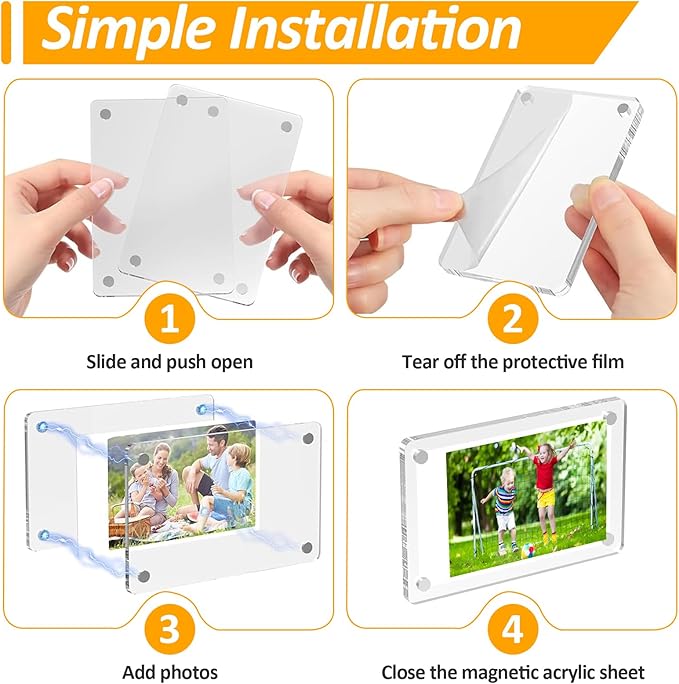 Simple Installation

1

Slide and push open

2

Tear off the protective film

3

Add photos

4

Close the magnetic acrylic sheet