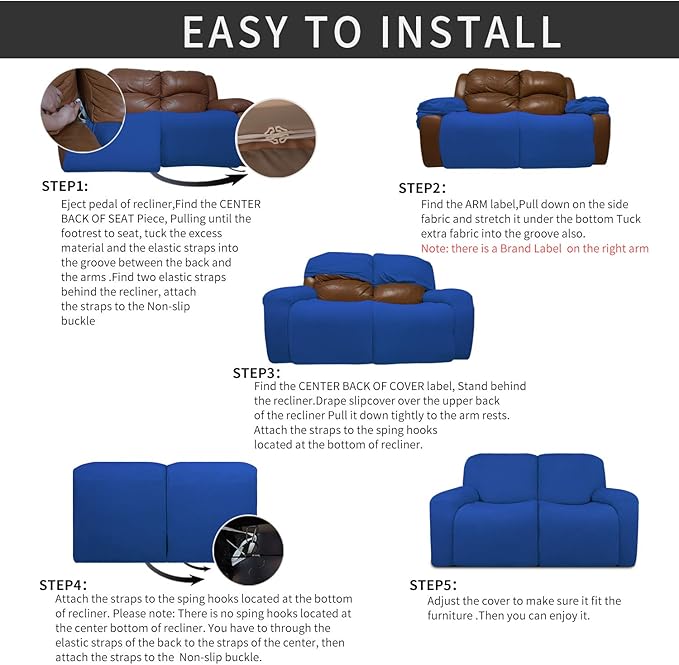 EASY TO INSTALL

STEP1:
Eject pedal of recliner,Find the CENTER BACK OF SEAT Piece, Pulling until the footrest to seat, tuck the excess material and the elastic straps into the groove between the back and the arms .Find two elastic straps behind the recliner, attach the straps to the Non-slip buckle

STEP2:
Find the ARM label,Pull down on the side fabric and stretch it under the bottom Tuck extra fabric into the groove also.
Note: there is a Brand Label on the right arm

STEP3:
Find the CENTER BACK OF COVER label, Stand behind the recliner.Drape slipcover over the upper back of the recliner Pull it down tightly to the arm rests. Attach the straps to the sping hooks located at the bottom of recliner.

STEP4:
Attach the straps to the sping hooks located at the bottom of recliner. Please note: There is no sping hooks located at the center bottom of recliner. You have to through the elastic straps of the back to the straps of the center, then attach the straps to the Non-slip buckle.

STEP5:
Adjust the cover to make sure it fit the furniture .Then you can enjoy it.