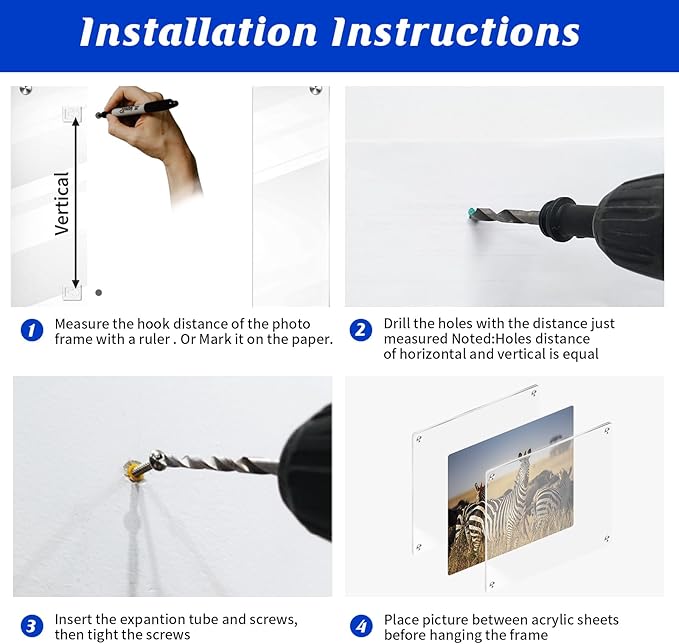 Installation Instructions

Vertical

1 Measure the hook distance of the photo frame with a ruler . Or Mark it on the paper.

2 Drill the holes with the distance just measured Noted:Holes distance of horizontal and vertical is equal

3 Insert the expantion tube and screws, then tight the screws

4 Place picture between acrylic sheets before hanging the frame