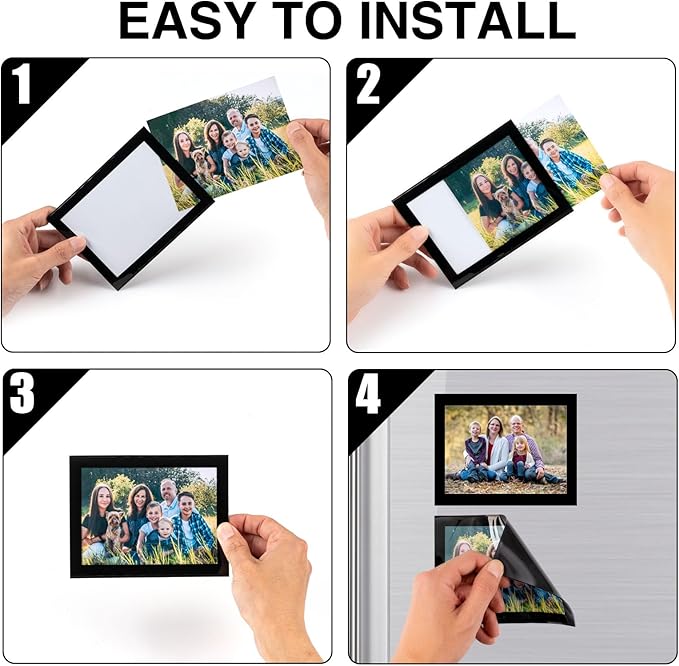 EASY TO INSTALL

1

2

3

4