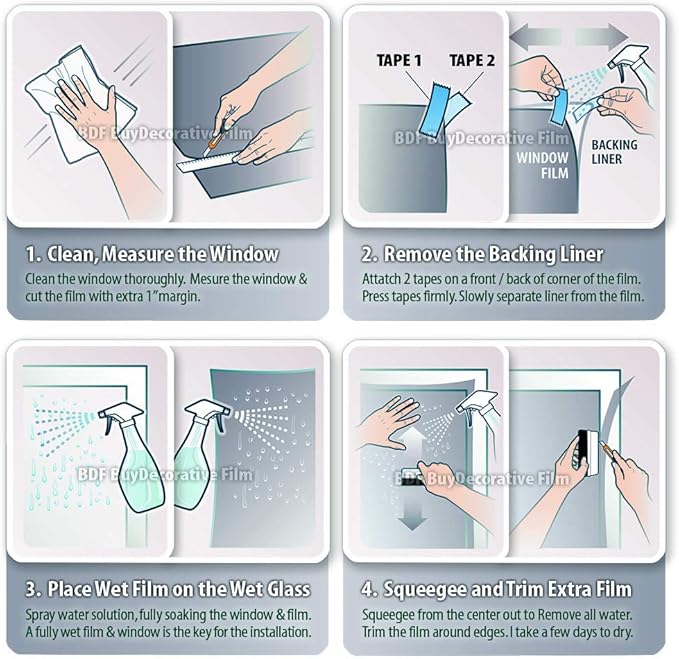 BDF BuyDecorative Film

1. Clean, Measure the Window
Clean the window thoroughly. Mesure the window & cut the film with extra 1"margin.

TAPE 1
TAPE 2
BDF BuyDecorative Film
WINDOW FILM
BACKING LINER

2. Remove the Backing Liner
Attatch 2 tapes on a front / back of corner of the film. Press tapes firmly. Slowly separate liner from the film.

BDF BuyDecorative Film

3. Place Wet Film on the Wet Glass
Spray water solution, fully soaking the window & film. A fully wet film & window is the key for the installation.

BDF BuyDecorative Film

4. Squeegee and Trim Extra Film
Squeegee from the center out to Remove all water. Trim the film around edges. I take a few days to dry.