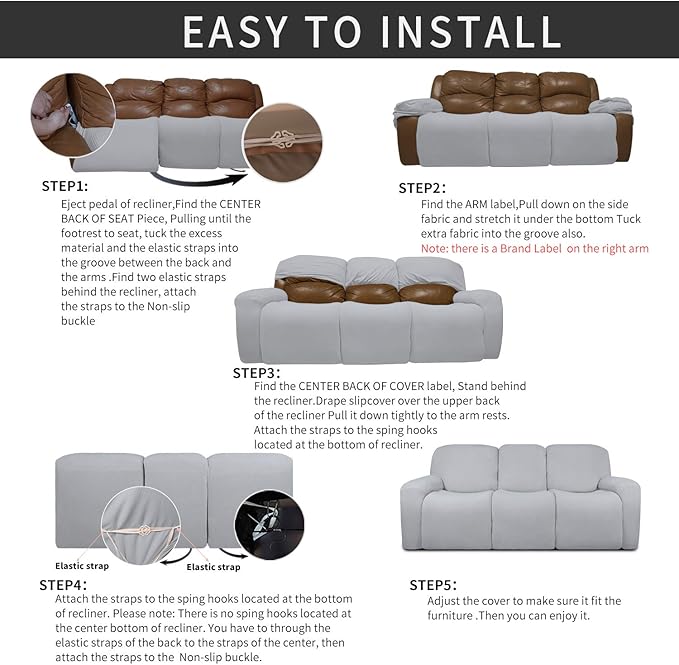 EASY TO INSTALL

STEP1:
Eject pedal of recliner,Find the CENTER BACK OF SEAT Piece, Pulling until the footrest to seat, tuck the excess material and the elastic straps into the groove between the back and the arms .Find two elastic straps behind the recliner, attach the straps to the Non-slip buckle

STEP2:
Find the ARM label,Pull down on the side fabric and stretch it under the bottom Tuck extra fabric into the groove also.
Note: there is a Brand Label on the right arm

STEP3:
Find the CENTER BACK OF COVER label, Stand behind the recliner.Drape slipcover over the upper back of the recliner Pull it down tightly to the arm rests. Attach the straps to the sping hooks located at the bottom of recliner.

Elastic strap
Elastic strap

STEP4:
Attach the straps to the sping hooks located at the bottom of recliner. Please note: There is no sping hooks located at the center bottom of recliner. You have to through the elastic straps of the back to the straps of the center, then attach the straps to the Non-slip buckle.

STEP5:
Adjust the cover to make sure it fit the furniture .Then you can enjoy it.