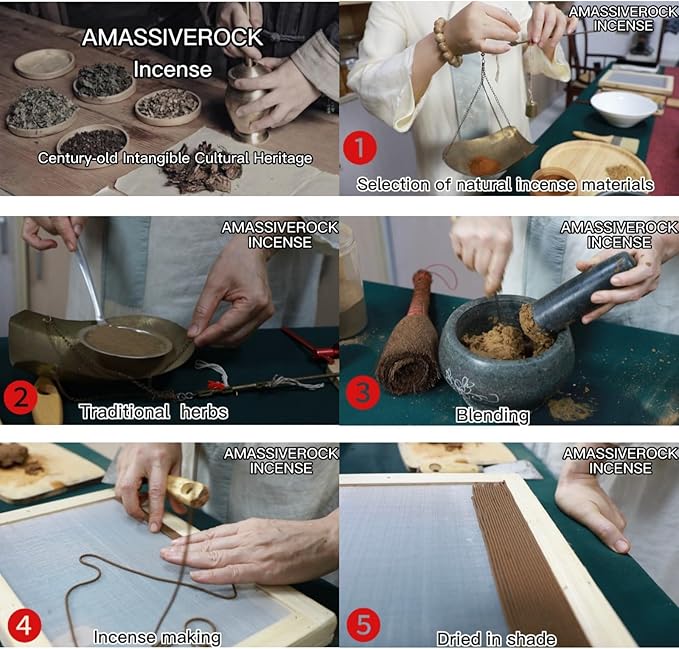 AMASSIVEROCK
Incense
Century-old Intangible Cultural Heritage

AMASSIVEROCK
INCENSE
1
Selection of natural incense materials

AMASSIVEROCK
INCENSE
2
Traditional herbs

AMASSIVEROCK
INCENSE
3
Blending

AMASSIVEROCK
INCENSE
4
Incense making

AMASSIVEROCK
INCENSE
5
Dried in shade