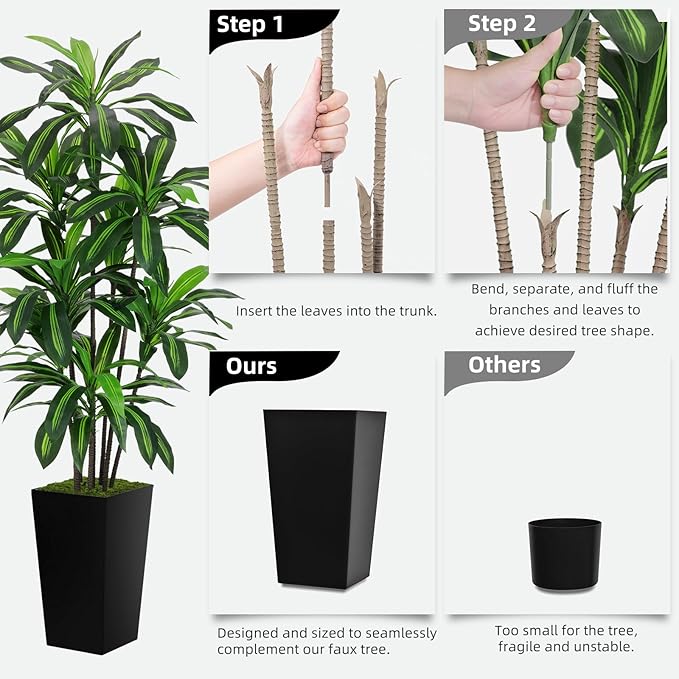 Step 1

Insert the leaves into the trunk.

Step 2

Bend, separate, and fluff the branches and leaves to achieve desired tree shape.

Ours

Designed and sized to seamlessly complement our faux tree.

Others

Too small for the tree, fragile and unstable.