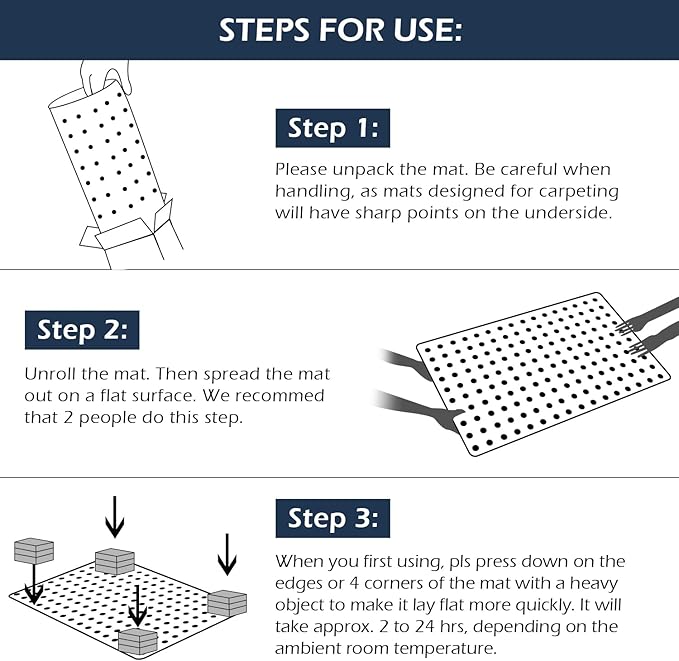 STEPS FOR USE:

Step 1:

Please unpack the mat. Be careful when handling, as mats designed for carpeting will have sharp points on the underside.

Step 2:

Unroll the mat. Then spread the mat out on a flat surface. We recommed that 2 people do this step.

Step 3:

When you first using, pls press down on the edges or 4 corners of the mat with a heavy object to make it lay flat more quickly. It will take approx. 2 to 24 hrs, depending on the ambient room temperature.