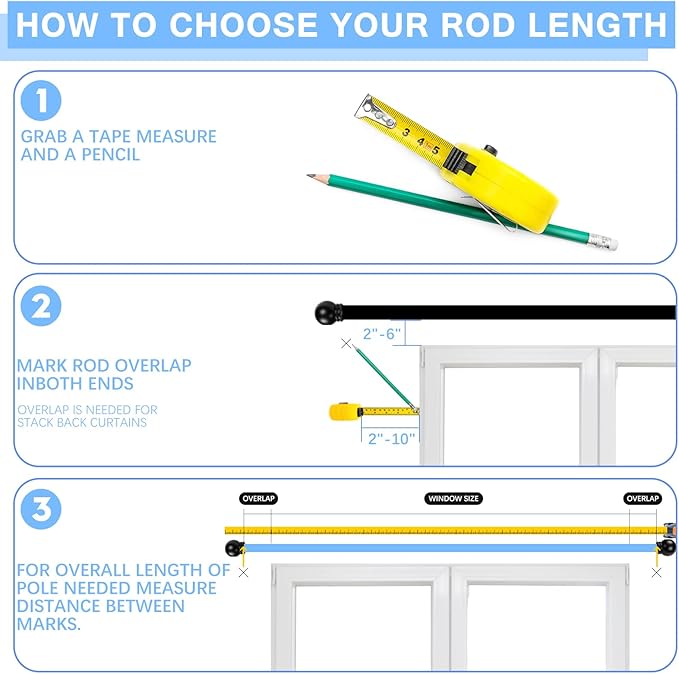 HOW TO CHOOSE YOUR ROD LENGTH

1

GRAB A TAPE MEASURE AND A PENCIL

3 4 5

2

MARK ROD OVERLAP INBOTH ENDS

OVERLAP IS NEEDED FOR STACK BACK CURTAINS

2"-6"

2"-10"

3

FOR OVERALL LENGTH OF POLE NEEDED MEASURE DISTANCE BETWEEN MARKS.

OVERLAP

WINDOW SIZE

OVERLAP