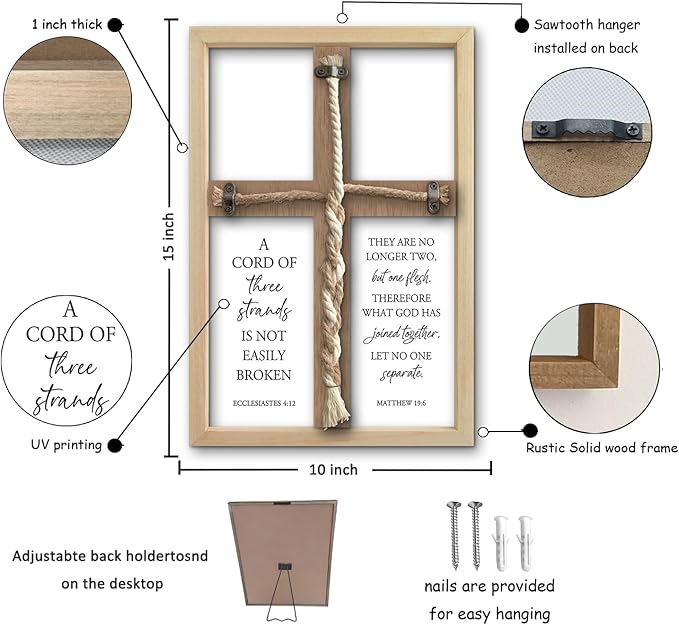 1 inch thick

Sawtooth hanger installed on back

15 inch

A CORD OF three strands IS NOT EASILY BROKEN

ECCLESIASTES 4:12

THEY ARE NO LONGER TWO, but one flesh. THEREFORE WHAT GOD HAS joined together, LET NO ONE separate.

MATTHEW 19:6

A CORD OF three strands

UV printing

Rustic Solid wood frame

10 inch

Adjustabte back holdertosnd on the desktop

nails are provided for easy hanging