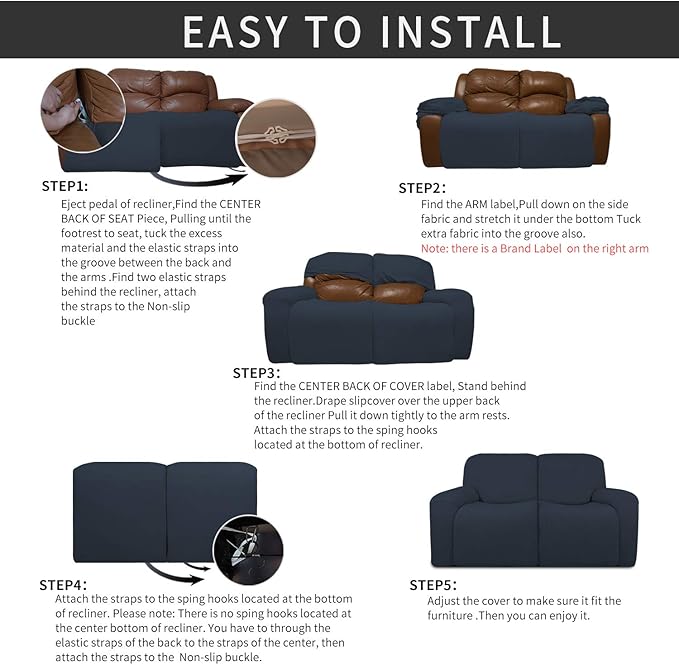 EASY TO INSTALL

STEP1:
Eject pedal of recliner,Find the CENTER BACK OF SEAT Piece, Pulling until the footrest to seat, tuck the excess material and the elastic straps into the groove between the back and the arms .Find two elastic straps behind the recliner, attach the straps to the Non-slip buckle

STEP2:
Find the ARM label,Pull down on the side fabric and stretch it under the bottom Tuck extra fabric into the groove also.
Note: there is a Brand Label on the right arm

STEP3:
Find the CENTER BACK OF COVER label, Stand behind the recliner.Drape slipcover over the upper back of the recliner Pull it down tightly to the arm rests. Attach the straps to the sping hooks located at the bottom of recliner.

STEP4:
Attach the straps to the sping hooks located at the bottom of recliner. Please note: There is no sping hooks located at the center bottom of recliner. You have to through the elastic straps of the back to the straps of the center, then attach the straps to the Non-slip buckle.

STEP5:
Adjust the cover to make sure it fit the furniture .Then you can enjoy it.